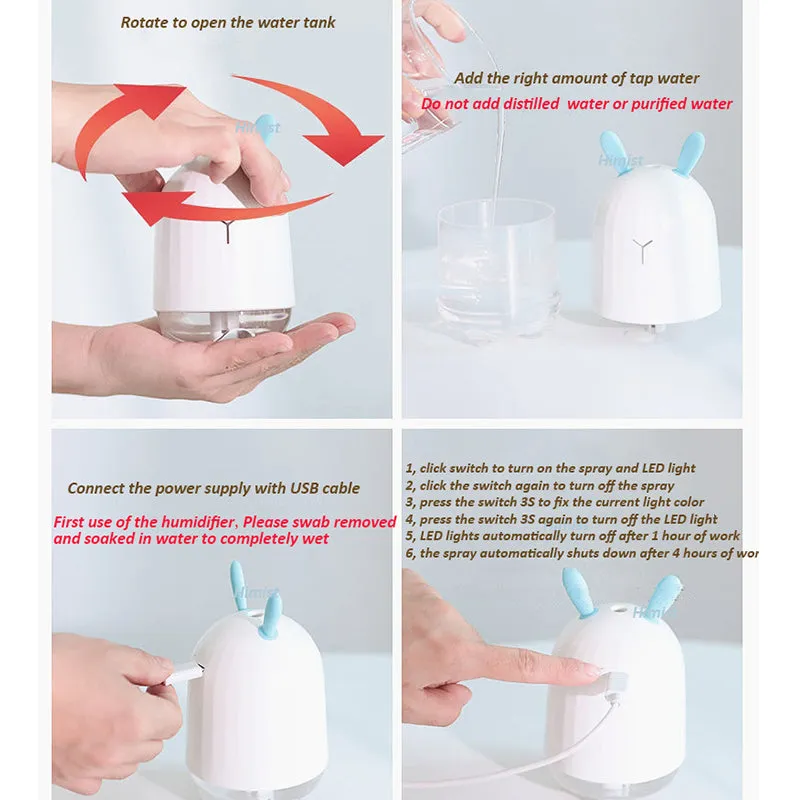 Rotate to open the water tank

Himist

Add the right amount of tap water
Do not add distilled water or purified water

Himist

Connect the power supply with USB cable

First use of the humidifier, Please swab removed and soaked in water to completely wet

Himist

1, click switch to turn on the spray and LED light
2, click the switch again to turn off the spray
3, press the switch 3S to fix the current light color
4, press the switch 3S again to turn off the LED light
5, LED lights automatically turn off after 1 hour of work
6, the spray automatically shuts down after 4 hours of wor

Himist