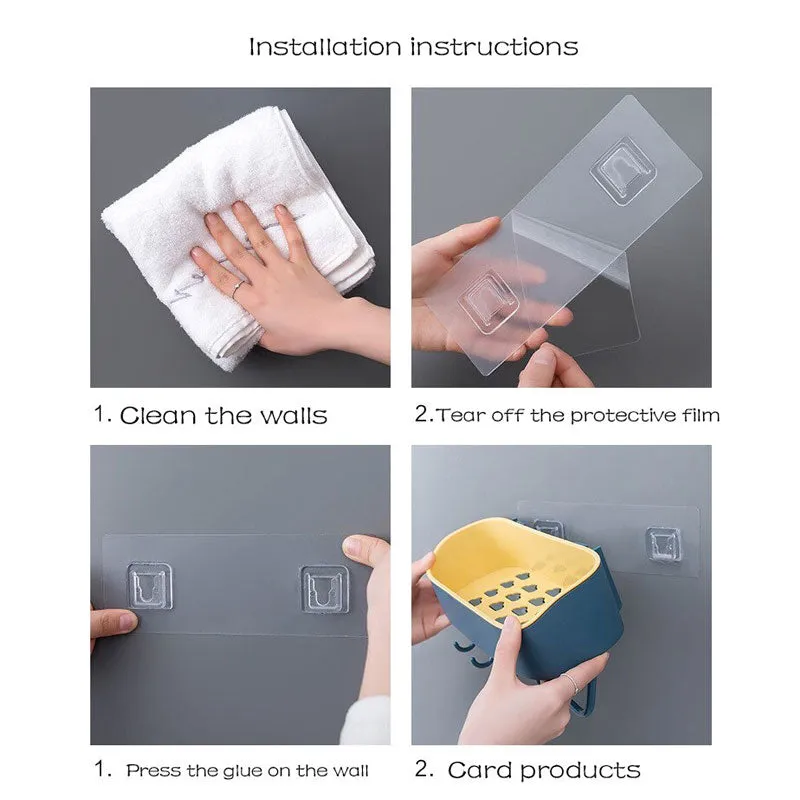 Installation instructions

1. Clean the walls

2.Tear off the protective film

1. Press the glue on the wall

2. Card products